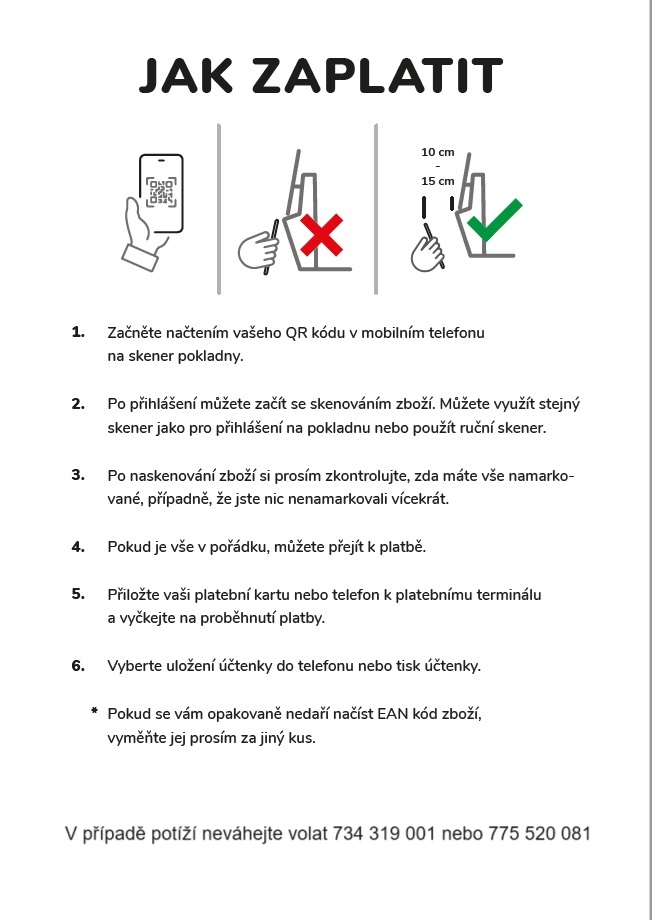 JAK ZAPLATIT

10 cm
-
15 cm

1. Začněte načtením vašeho QR kódu v mobilním telefonu na skener pokladny.

2. Po přihlášení můžete začít se skenováním zboží. Můžete využít stejný skener jako pro přihlášení na pokladnu nebo použít ruční skener.

3. Po naskenování zboží si prosím zkontrolujte, zda máte vše namarkované, případně, že jste nic nenamarkovali vícekrát.

4. Pokud je vše v pořádku, můžete přejít k platbě.

5. Přiložte vaši platební kartu nebo telefon k platebnímu terminálu a vyčkejte na proběhnutí platby.

6. Vyberte uložení účtenky do telefonu nebo tisk účtenky.

* Pokud se vám opakovaně nedaří načíst EAN kód zboží, vyměňte jej prosím za jiný kus.

V případě potíží neváhejte volat 734 319 001 nebo 775 520 081